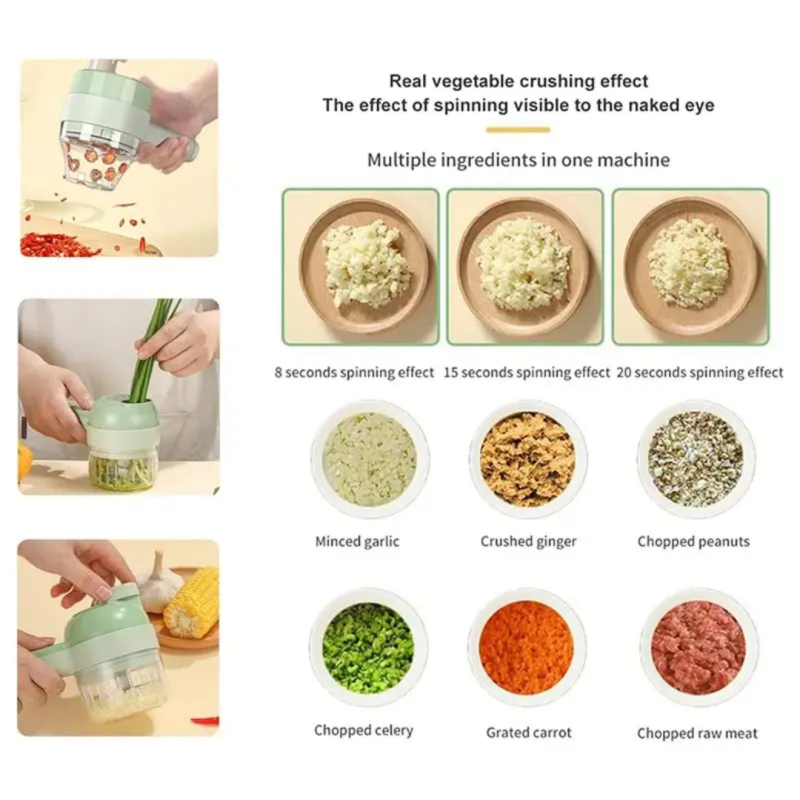 Real vegetable crushing effect
The effect of spinning visible to the naked eye

Multiple ingredients in one machine

8 seconds spinning effect 15 seconds spinning effect 20 seconds spinning effect

Minced garlic Crushed ginger Chopped peanuts

Chopped celery Grated carrot Chopped raw meat